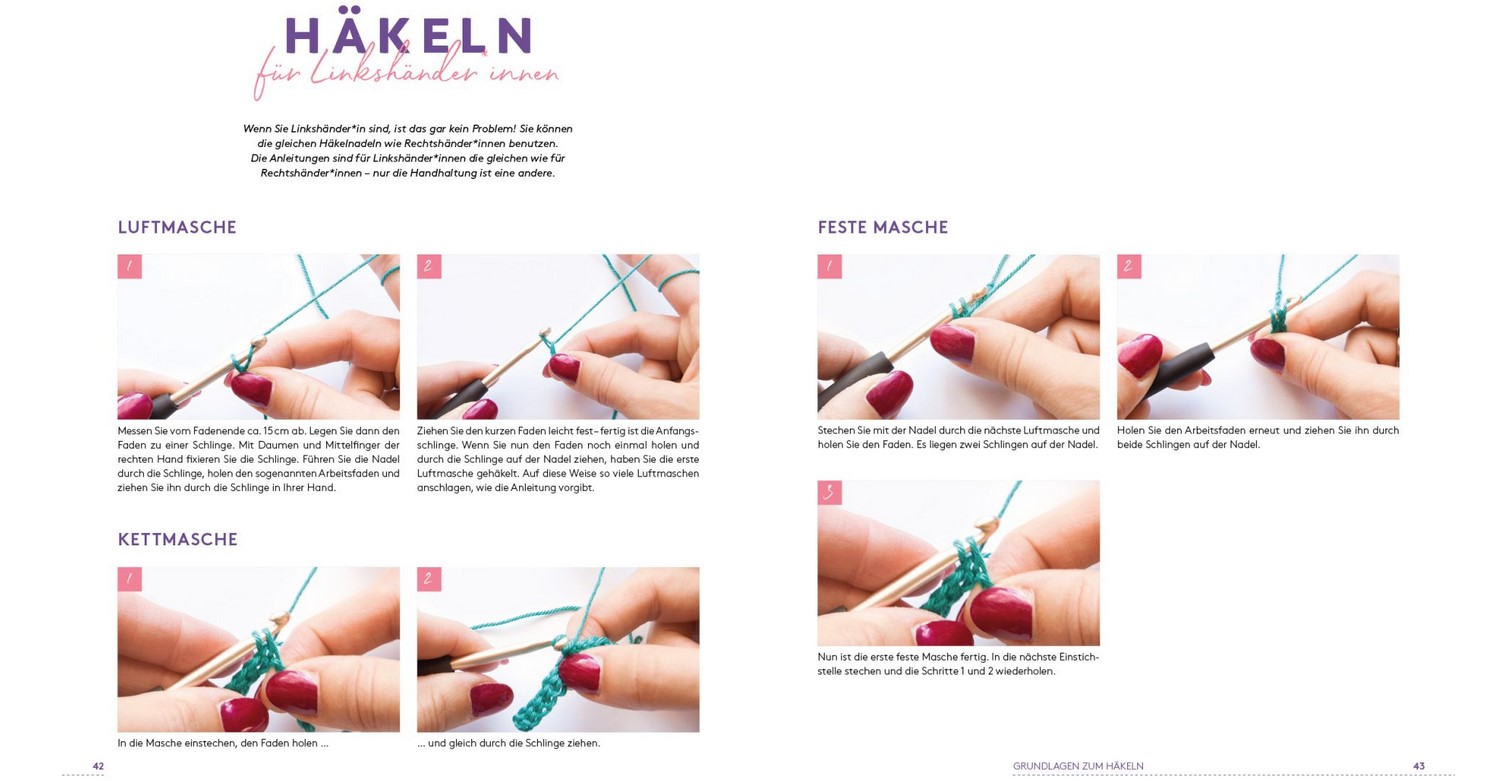 HÄKELN
für Linkshänder*innen

Wenn Sie Linkshänder*in sind, ist das gar kein Problem! Sie können die gleichen Häkelnadeln wie Rechtshänder*innen benutzen. Die Anleitungen sind für Linkshänder*innen die gleichen wie für Rechtshänder*innen – nur die Handhaltung ist eine andere.

LUFTMASCHE

1

Messen Sie vom Fadenende ca. 15 cm ab. Legen Sie dann den Faden zu einer Schlinge. Mit Daumen und Mittelfinger der rechten Hand fixieren Sie die Schlinge. Führen Sie die Nadel durch die Schlinge, holen den sogenannten Arbeitsfaden und ziehen Sie ihn durch die Schlinge in Ihrer Hand.

2

Ziehen Sie den kurzen Faden leicht fest – fertig ist die Anfangsschlinge. Wenn Sie nun den Faden noch einmal holen und durch die Schlinge auf der Nadel ziehen, haben Sie die erste Luftmasche gehäkelt. Auf diese Weise so viele Luftmaschen anschlagen, wie die Anleitung vorgibt.

KETTMASCHE

1

In die Masche einstechen, den Faden holen ...

2

... und gleich durch die Schlinge ziehen.

42

FESTE MASCHE

1

Stechen Sie mit der Nadel durch die nächste Luftmasche und holen Sie den Faden. Es liegen zwei Schlingen auf der Nadel.

2

Holen Sie den Arbeitsfaden erneut und ziehen Sie ihn durch beide Schlingen auf der Nadel.

3

Nun ist die erste feste Masche fertig. In die nächste Einstichstelle stechen und die Schritte 1 und 2 wiederholen.

GRUNDLAGEN ZUM HÄKELN 43